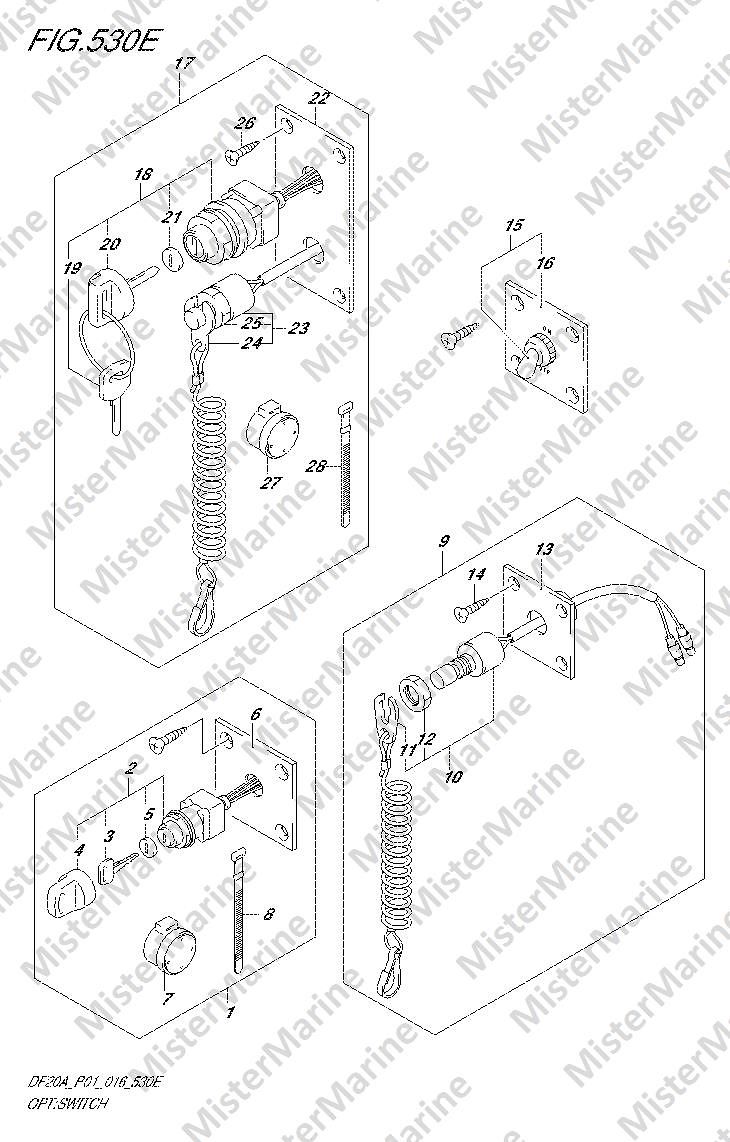 FIG.530E

17
22
26
18
21
20
19
25
23
24
27
28
15
16
9
13
14
11
12
10
6
2
5
3
4
8
7
1

DF20A_P01_016_530E
OPT:SWITCH

MisterMarine