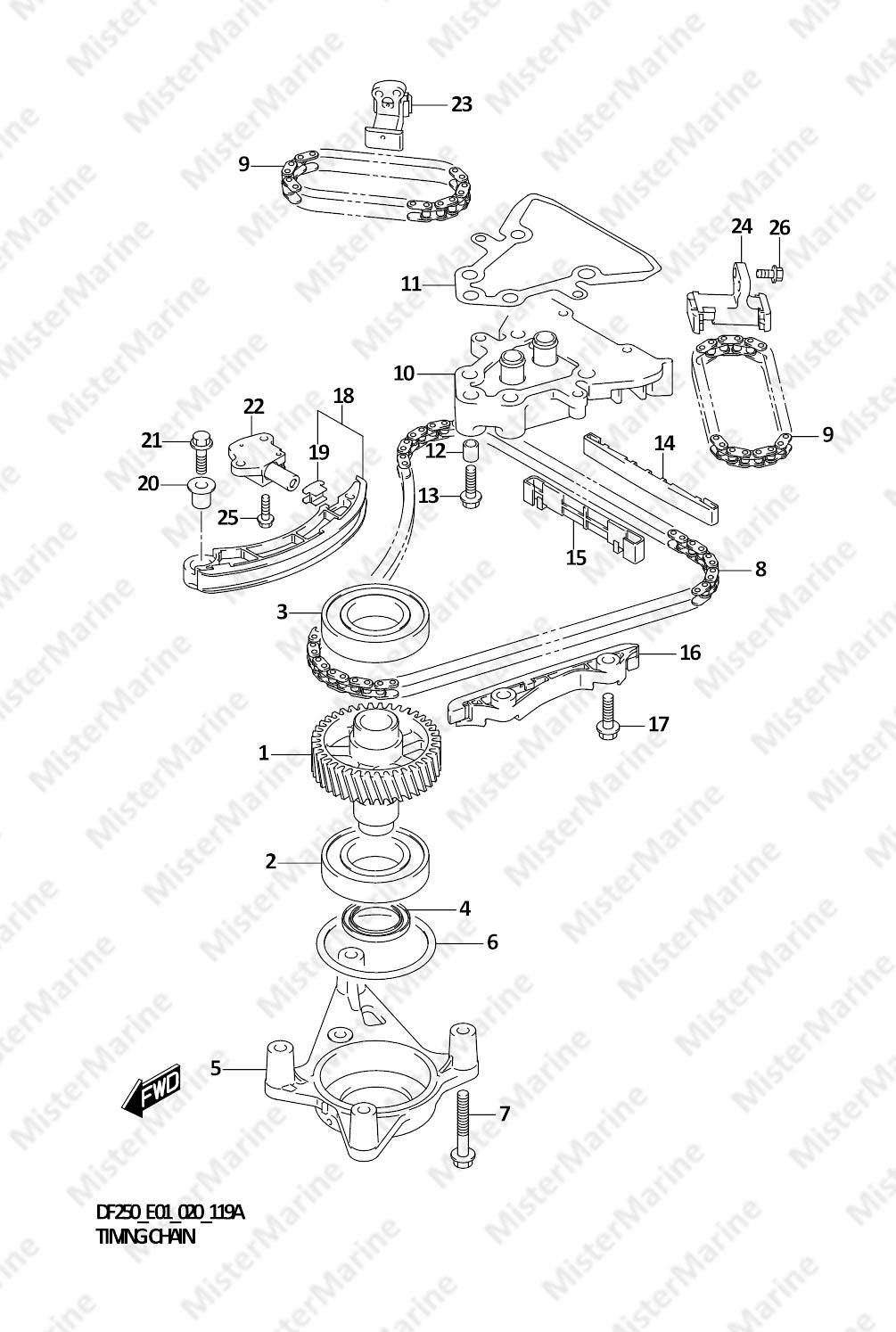 MisterMarine

23
9
24
26
11
10
22
18
21
19
12
14
9
20
13
25
15
8
3
16
17
1
2
4
6
5
FWD
7

DF250_E01_020_119A
TIMING CHAIN