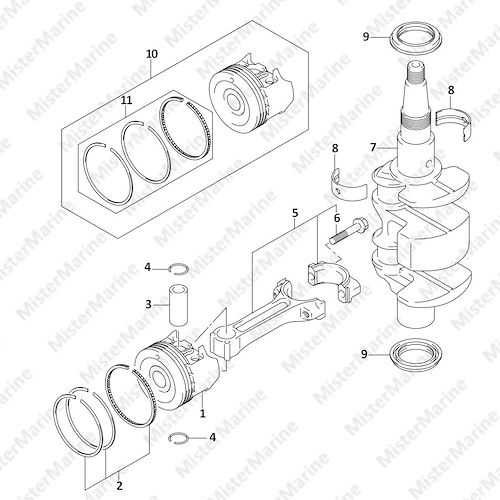 MisterMarine

10
11
9
8
7
8
5
6
4
3
1
4
2
9