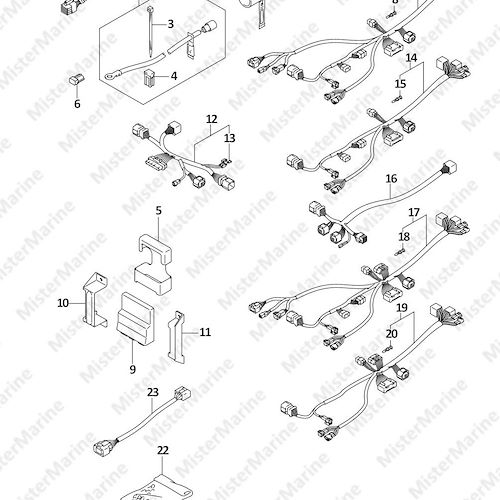 8
3
4
6
14
15
12
13
16
5
17
18
10
11
9
19
20
23
22
MisterMarine