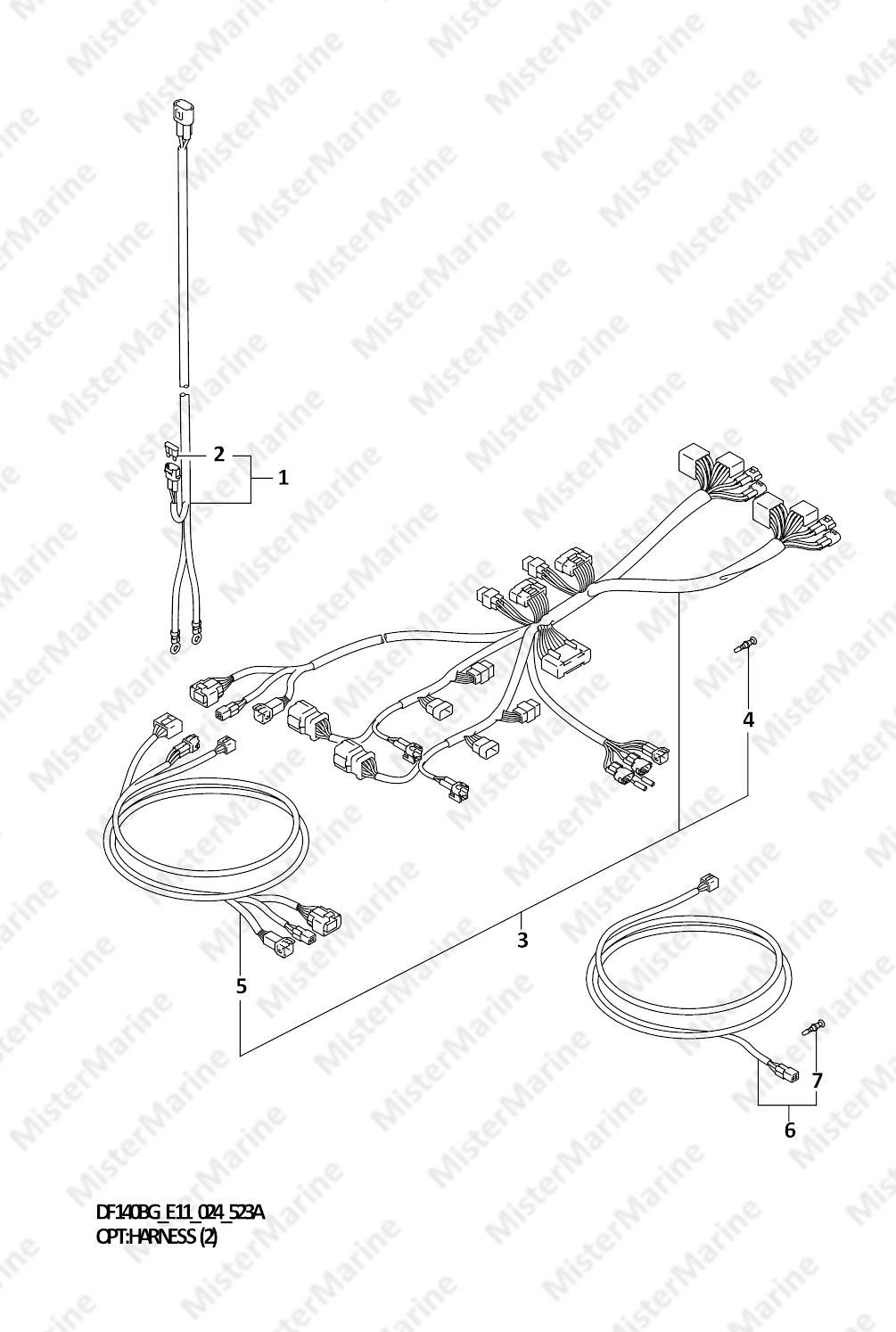 MisterMarine

2
1
4
3
5
7
6

DF140BG_E11_024_523A
OPT:HARNESS (2)