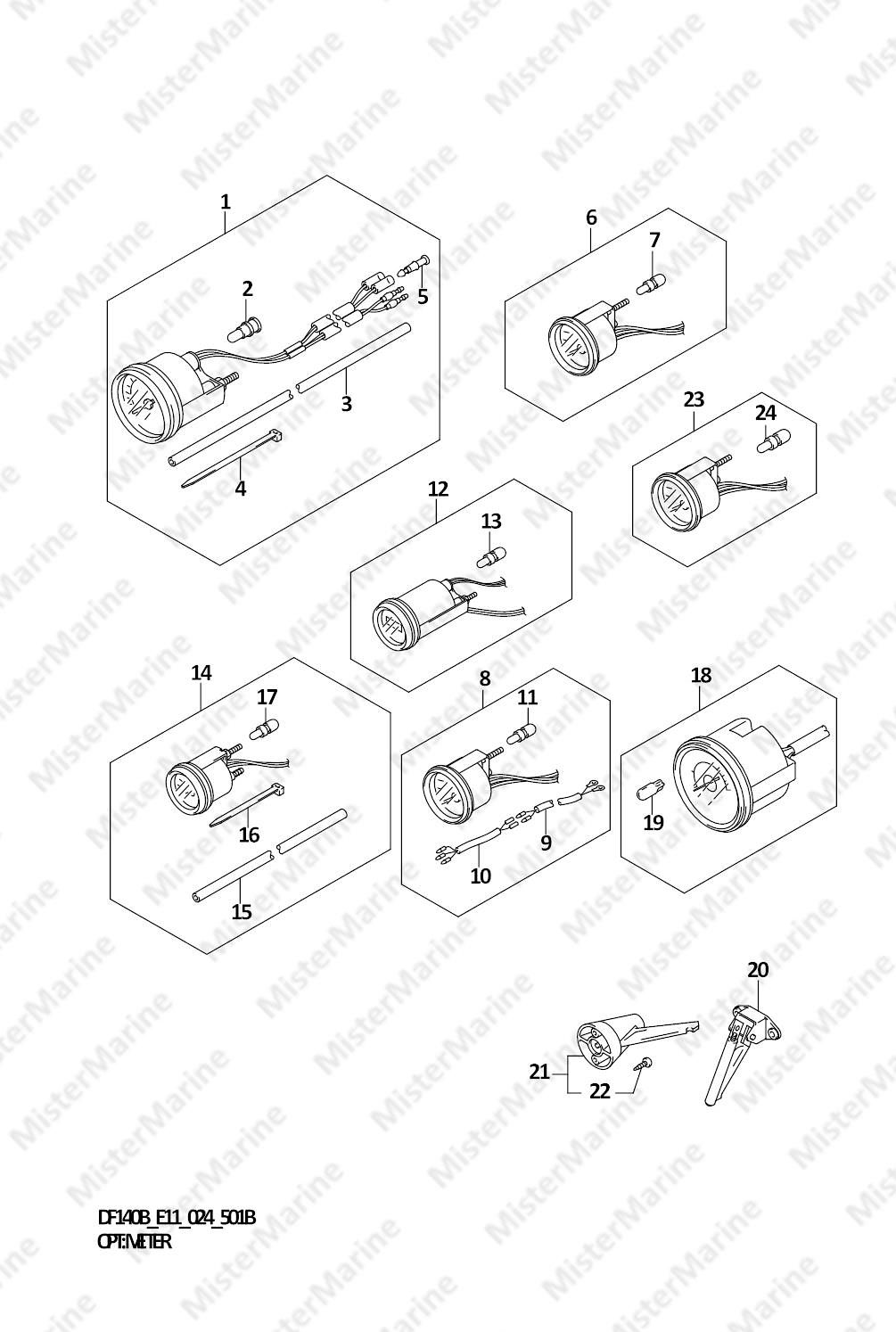 MisterMarine

1
2
5
3
4
6
7
23
24
12
13
14
17
16
15
8
11
9
10
18
19
20
21
22

DF140B_E11_024_501B
OPT:METER