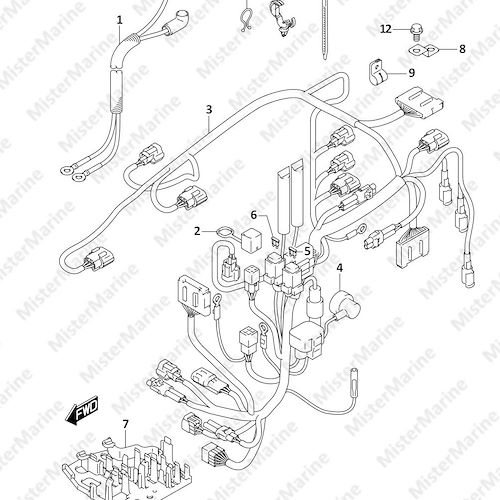 1
12
8
9
3
6
2
5
4
FWD
7
MisterMarine