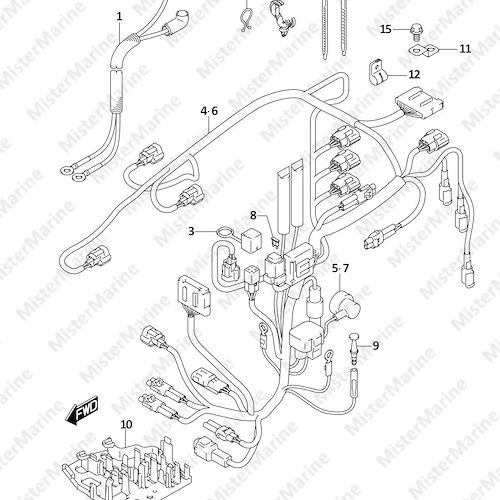 1
15
11
12
4·6
8
3
5·7
9
FWD
10
MisterMarine