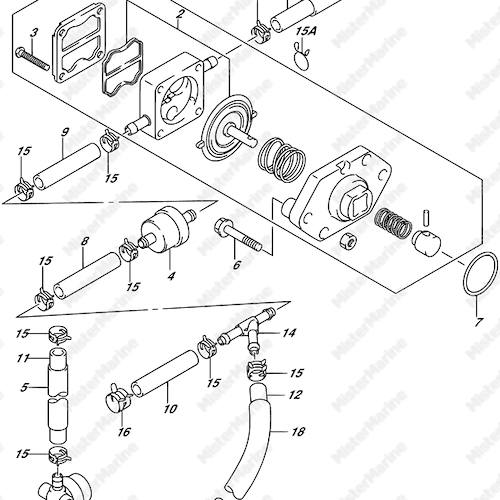 2
3
15A
9
15
15
8
15
15
4
6
7
15
11
5
15
14
15
15
12
10
16
18
MisterMarine