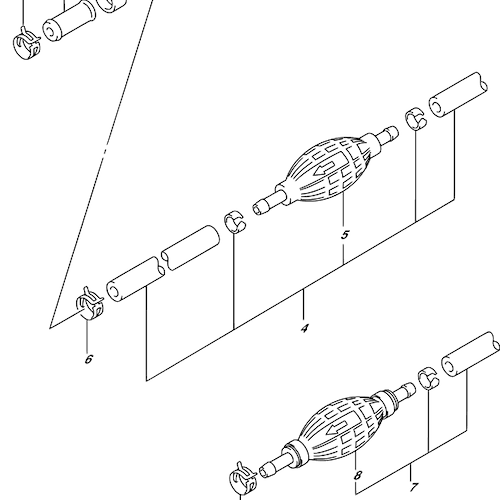 5
4
6
8
7