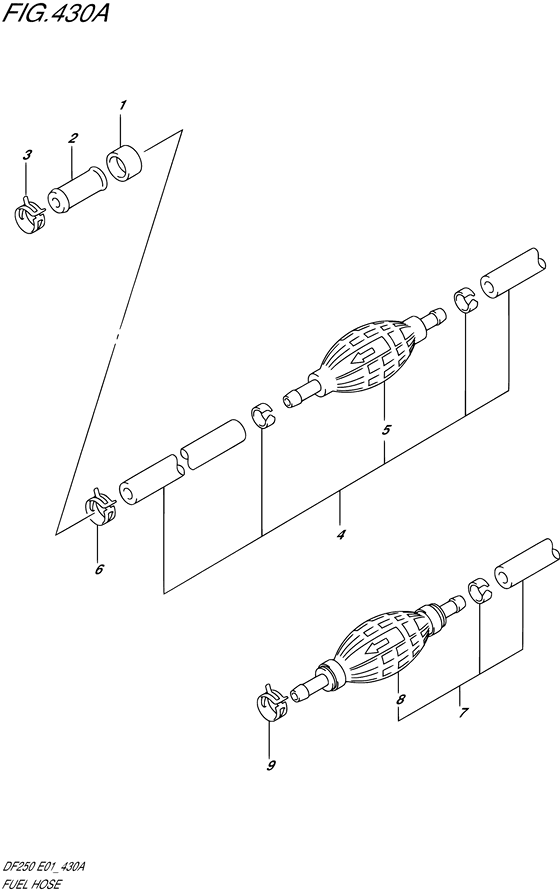 FIG.430A

1
2
3
5
4
6
8
7
9

DF250 E01_430A
FUEL HOSE