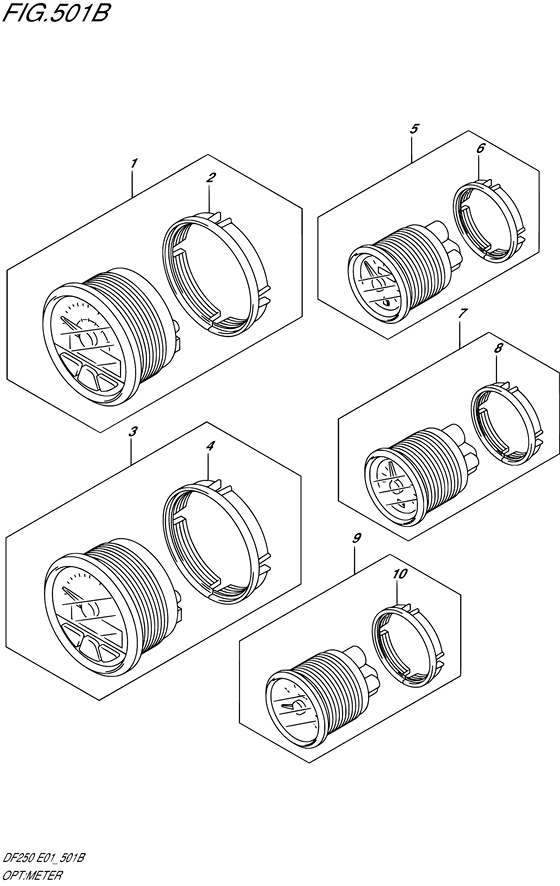 FIG.501B

1
2
5
6
7
8
3
4
9
10

DF250 E01_501B
OPT:METER