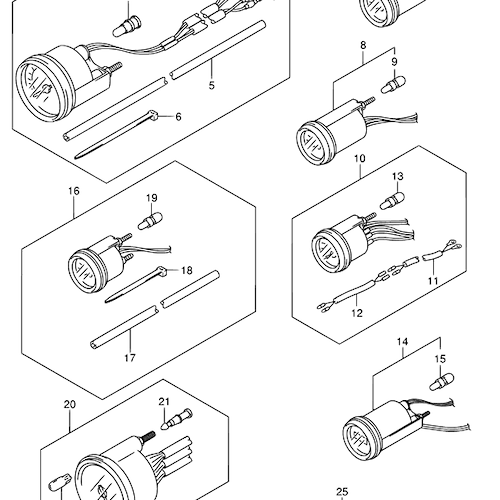 5
6
8
9
10
13
11
12
16
19
18
17
14
15
20
21
25