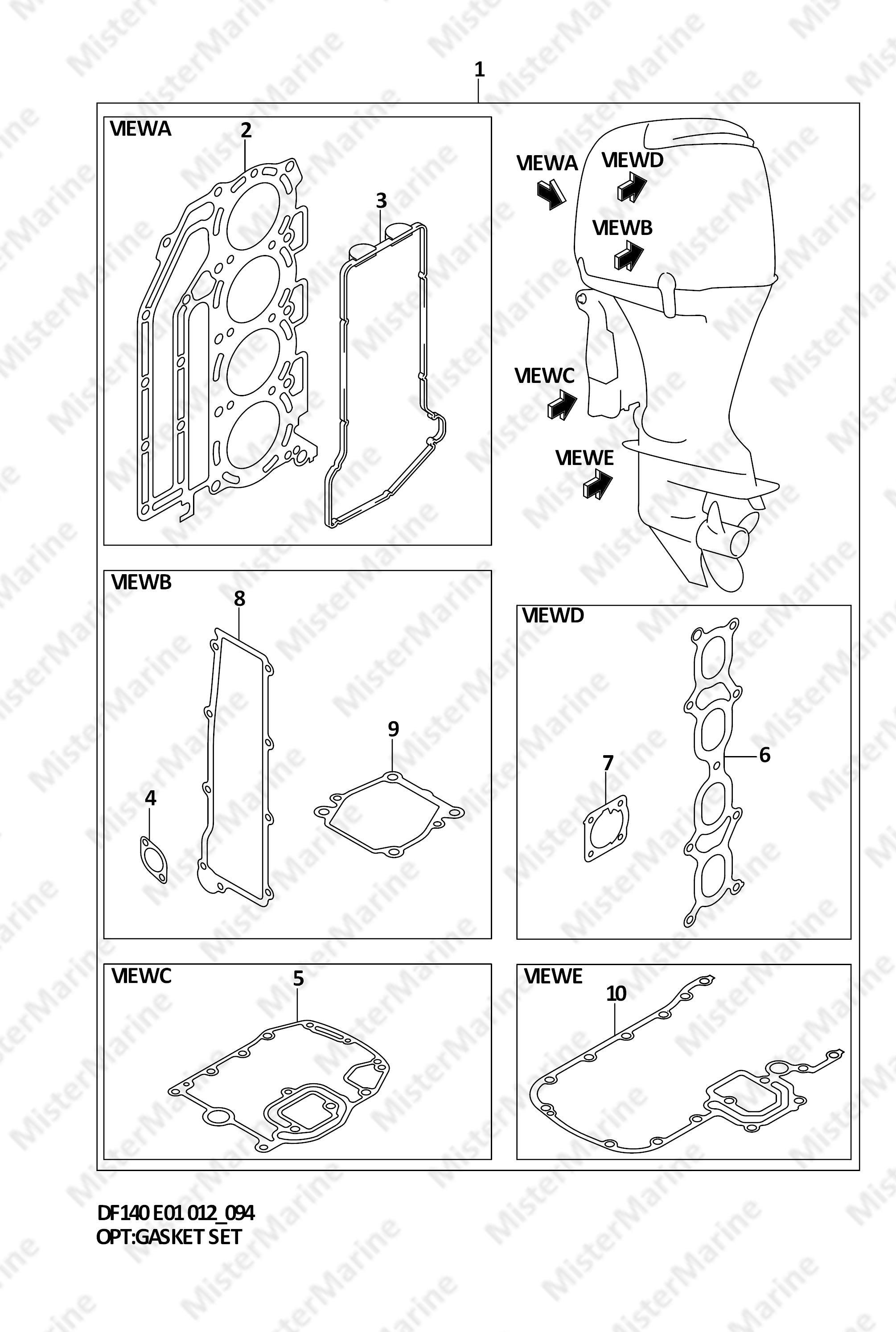 1

VIEWA
2
3

VIEWA
VIEWD
VIEWB
VIEWC
VIEWE

VIEWB
8
9
4

VIEWD
7
6

VIEWC
5

VIEWE
10

DF140 E01 012_094
OPT:GASKET SET

MisterMarine