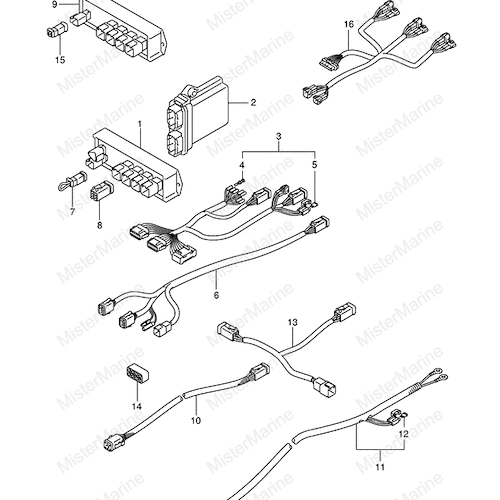 9
15
16
2
1
3
4
5
7
8
6
13
14
10
12
11
MisterMarine