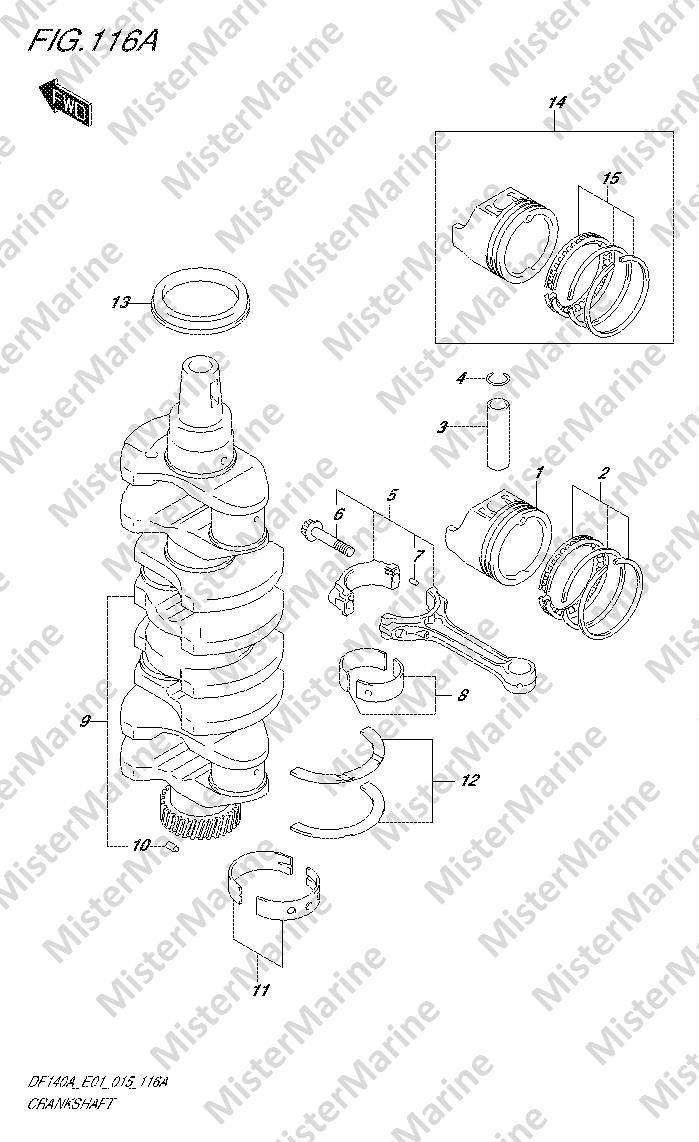 FIG.116A

FWD

MisterMarine

14

15

13

4

3

1

2

5

6

7

8

9

12

10

11

DF140A_E01_015_116A
CRANKSHAFT