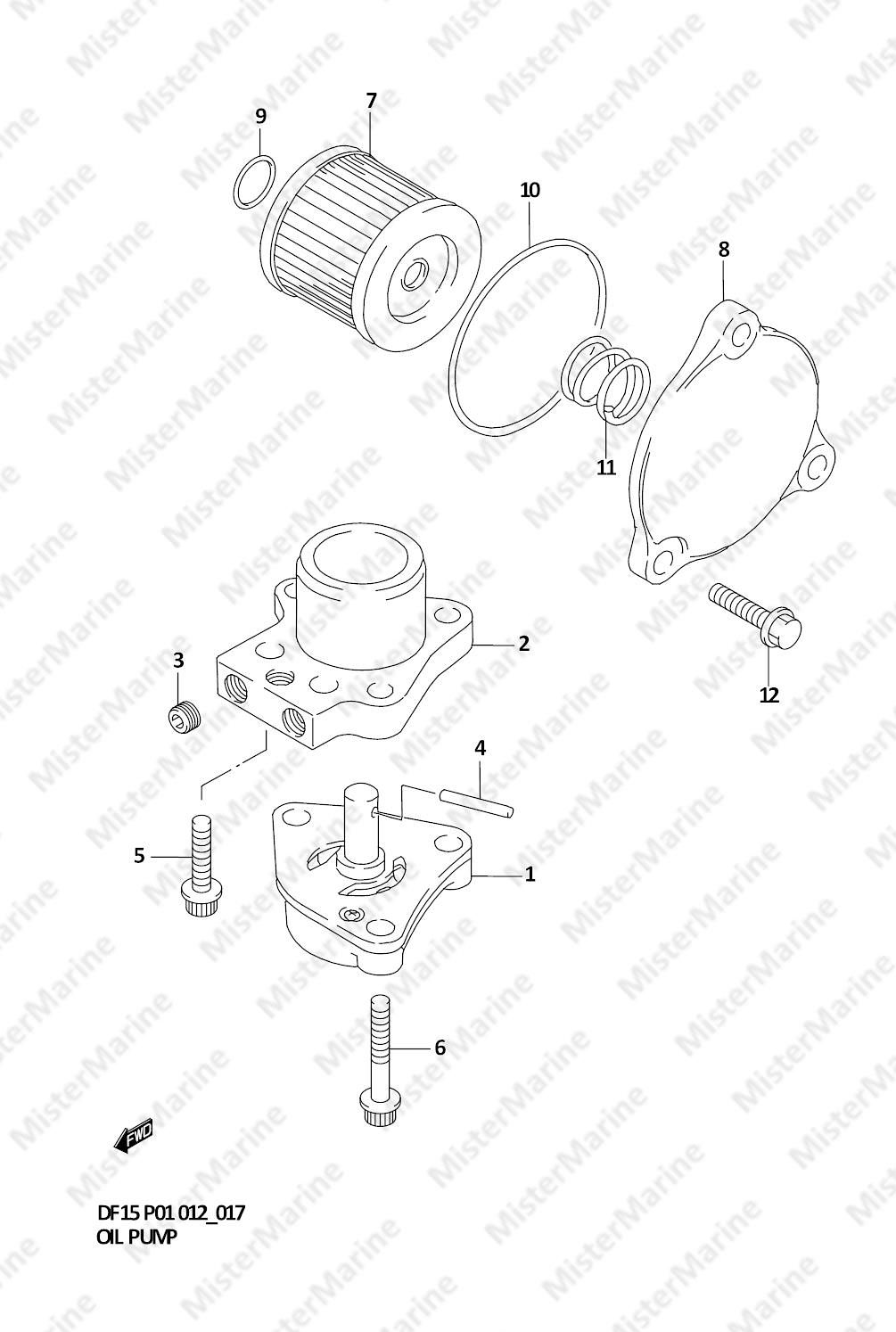 9
7
10
8
11
2
3
12
4
5
1
6
FWD
DF15 P01 012_017
OIL PUMP
MisterMarine