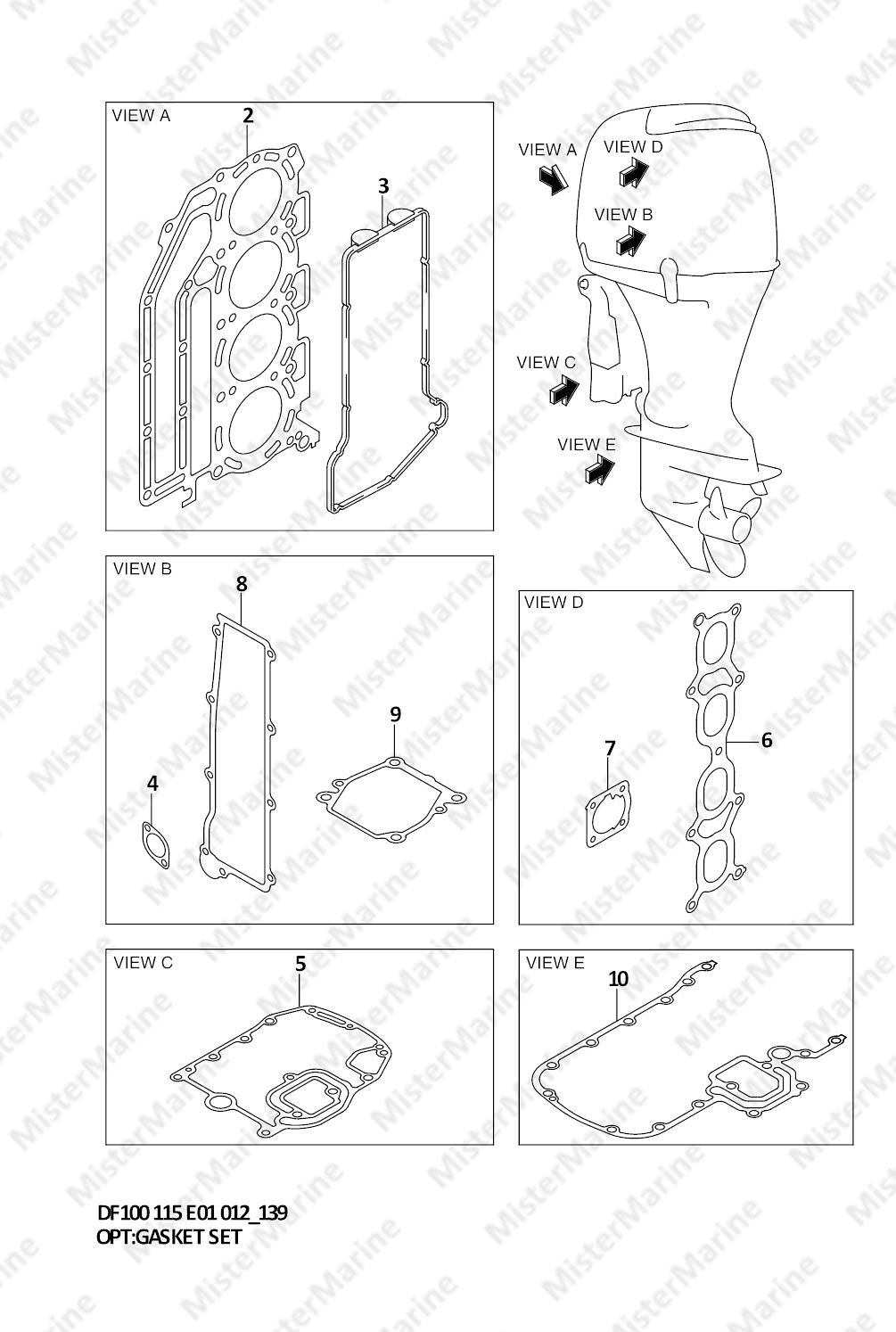 VIEW A
2
3

VIEW A
VIEW D
VIEW B
VIEW C
VIEW E

VIEW B
8
9
4

VIEW D
7
6

VIEW C
5

VIEW E
10

DF100 115 E01 012_139
OPT:GASKET SET

MisterMarine