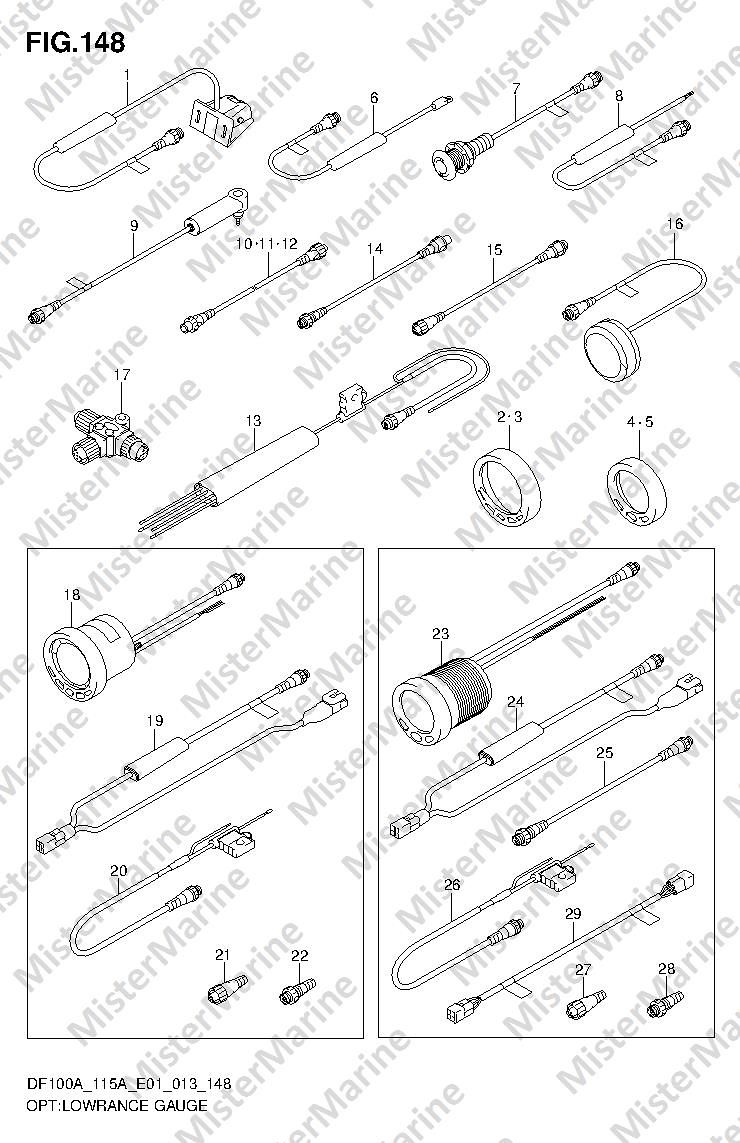 FIG.148

1
6
7
8
9
10·11·12
14
15
16
17
13
2·3
4·5

18
19
20
21
22

23
24
25
26
29
27
28

DF100A_115A_E01_013_148
OPT:LOWRANCE GAUGE

MisterMarine